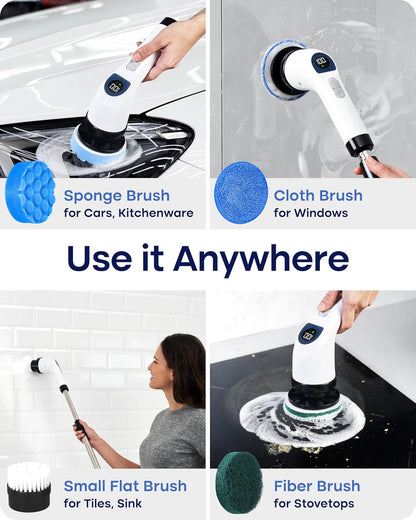 Sponge Brush
for Cars, Kitchenware

Cloth Brush
for Windows

Use it Anywhere

Small Flat Brush
for Tiles, Sink

Fiber Brush
for Stovetops